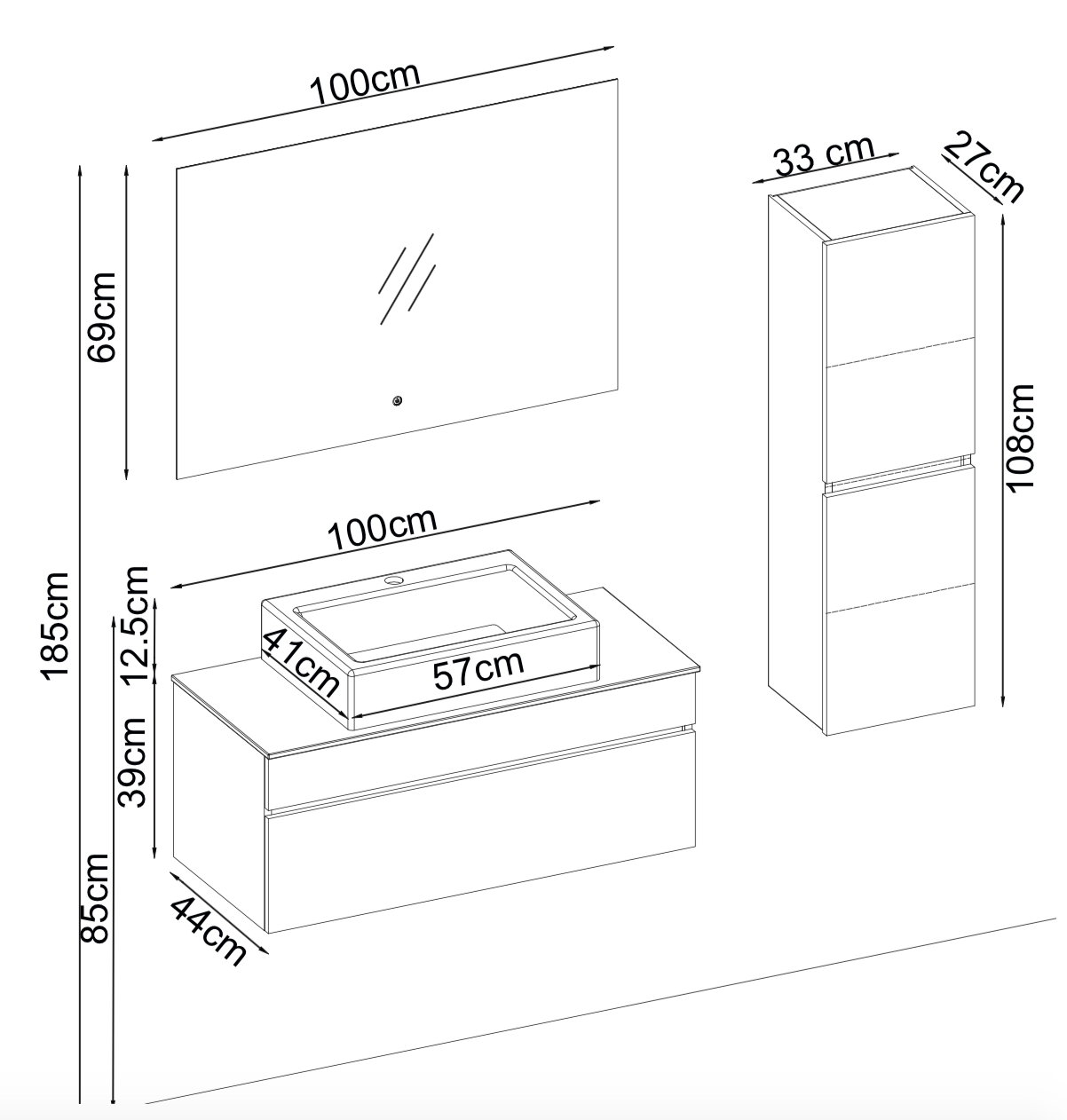 100cm

69cm

33 cm

27cm

108cm

185cm

100cm

12.5cm

41cm

57cm

39cm

85cm

44cm