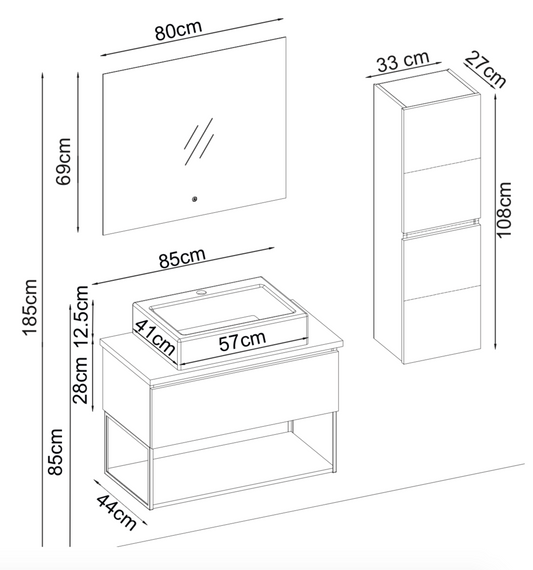 80cm
33 cm
27cm
69cm
108cm
185cm
85cm
12.5cm
41cm
57cm
28cm
85cm
44cm